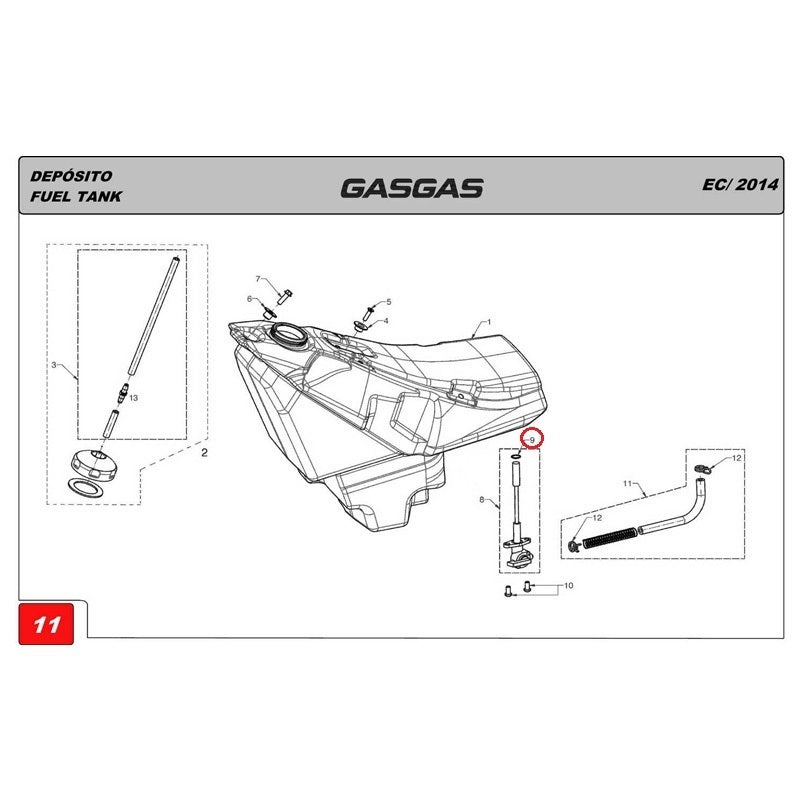 DEPÓSITO
FUEL TANK

GASGAS

EC/ 2014

7
6
5
4
1
3
13
2
9
8
11
12
12
10

11