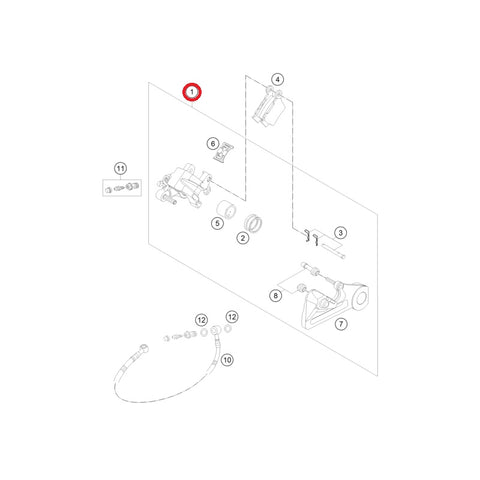 1
4
6
11
5
2
3
8
7
12
12
10