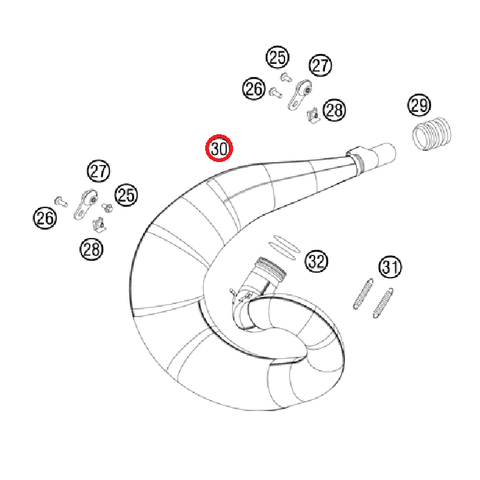 25
27
26
28
29
30
27
25
26
28
32
31