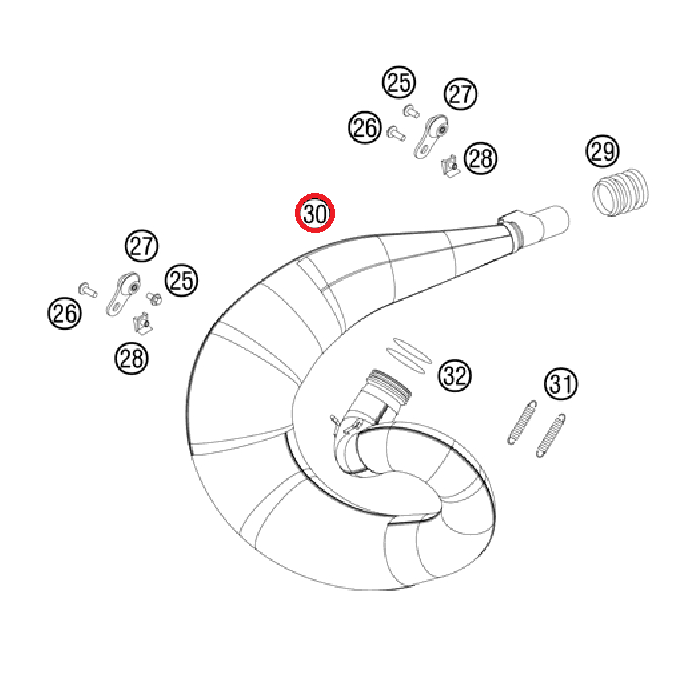 25
27
26
28
29
30
27
25
26
28
32
31