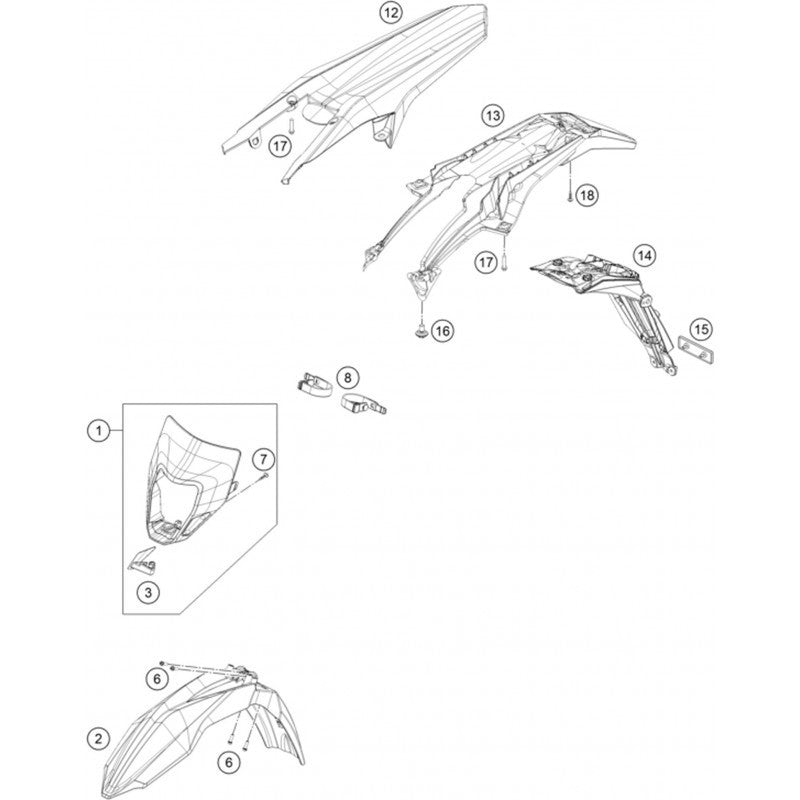 12
17
13
18
17
14
16
15
8
1
7
3
6
2
6