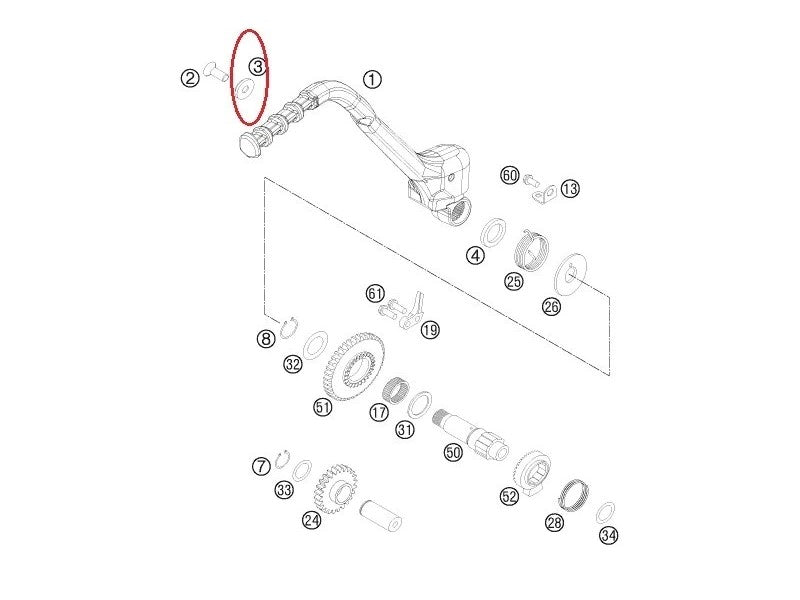 2
3
1
60
13
4
25
26
61
19
8
32
51
17
31
50
7
33
24
52
28
34