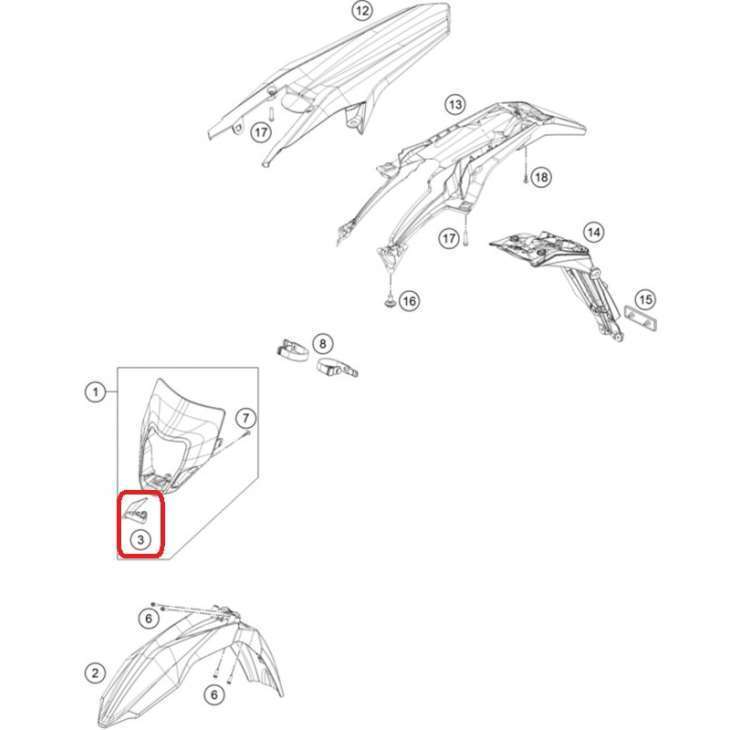 12
17
13
18
17
14
16
15
8
1
7
3
6
2
6