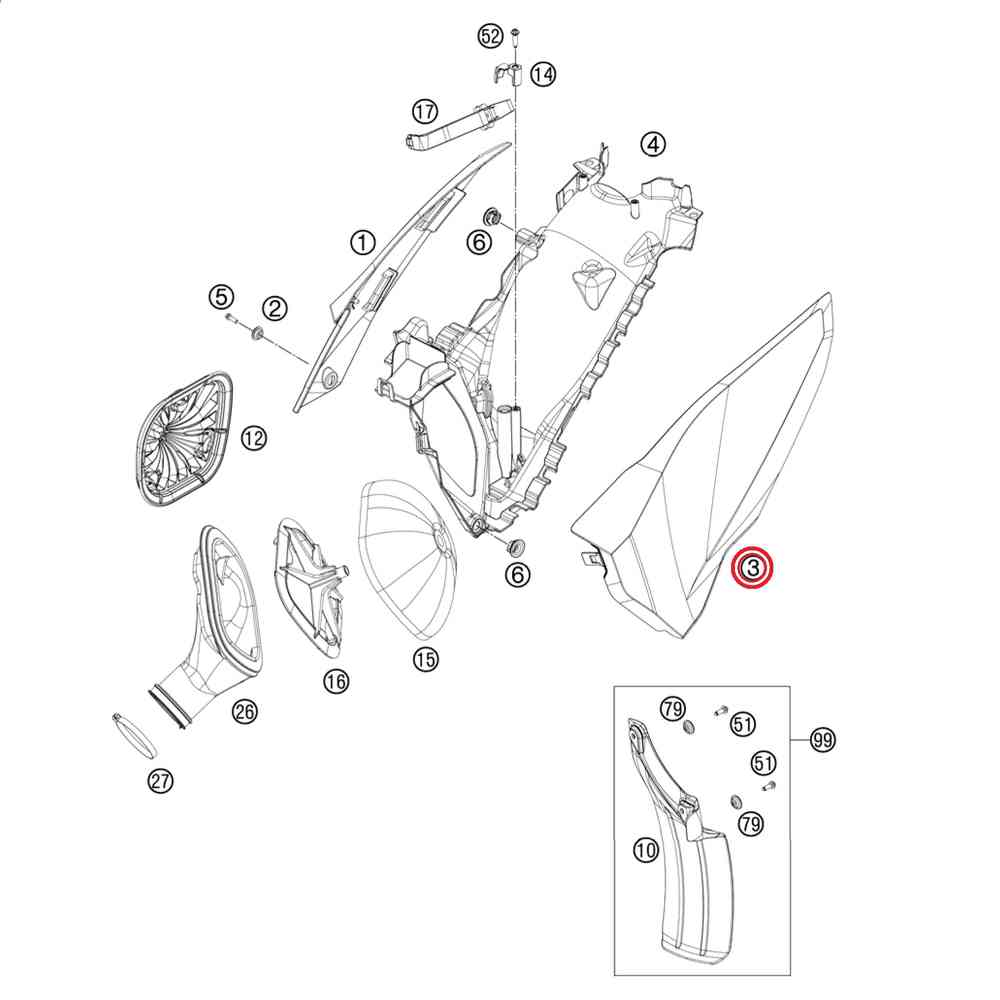 52
14
17
4
1
6
5
2
12
6
3
15
16
26
27
79
51
99
51
79
10