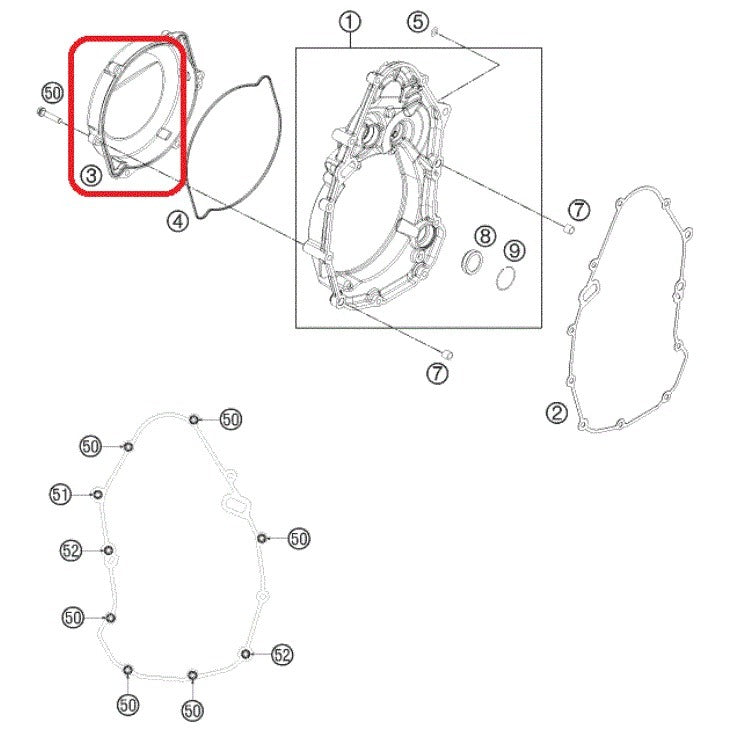 1
5
50
3
4
7
8
9
7
2
50
50
51
50
52
50
52
50
50