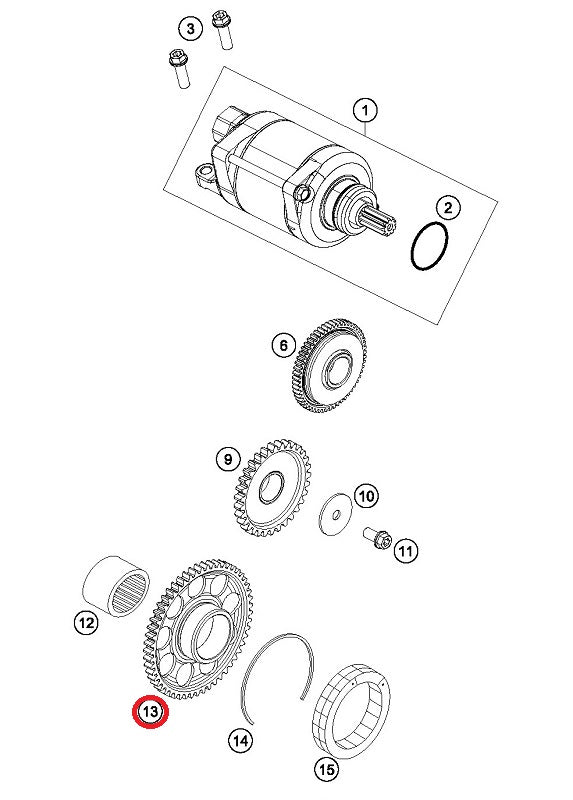 3
1
2
6
9
10
11
12
13
14
15