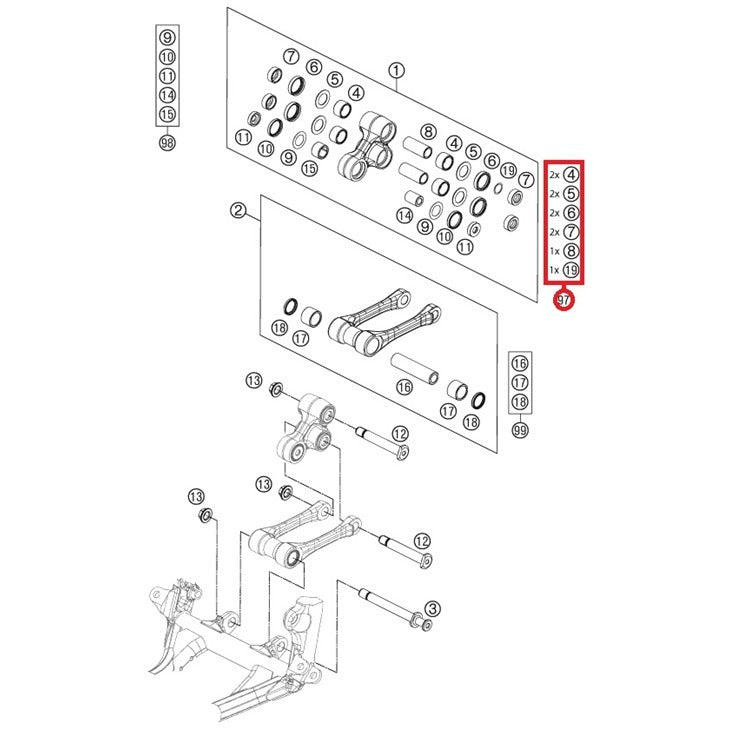 9
10
11
14
15
98

7
6
5
4
1
11
10
9
15
8
4
5
6
19
7
14
9
10
11

2x 4
2x 5
2x 6
2x 7
1x 8
1x 19
97

2
18
17
16
17
18

16
17
18
99

13
12
13
13
12
3