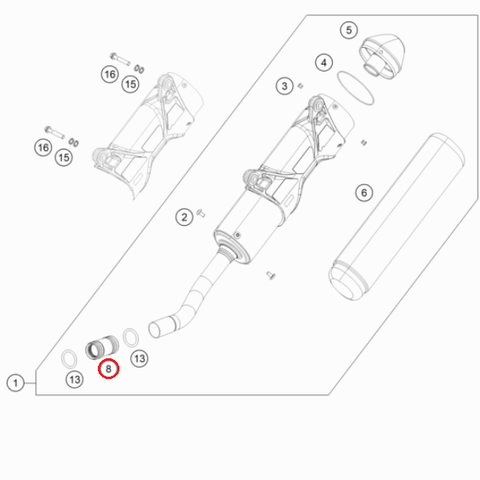 5
4
3
16
15
16
15
6
2
13
8
13
1