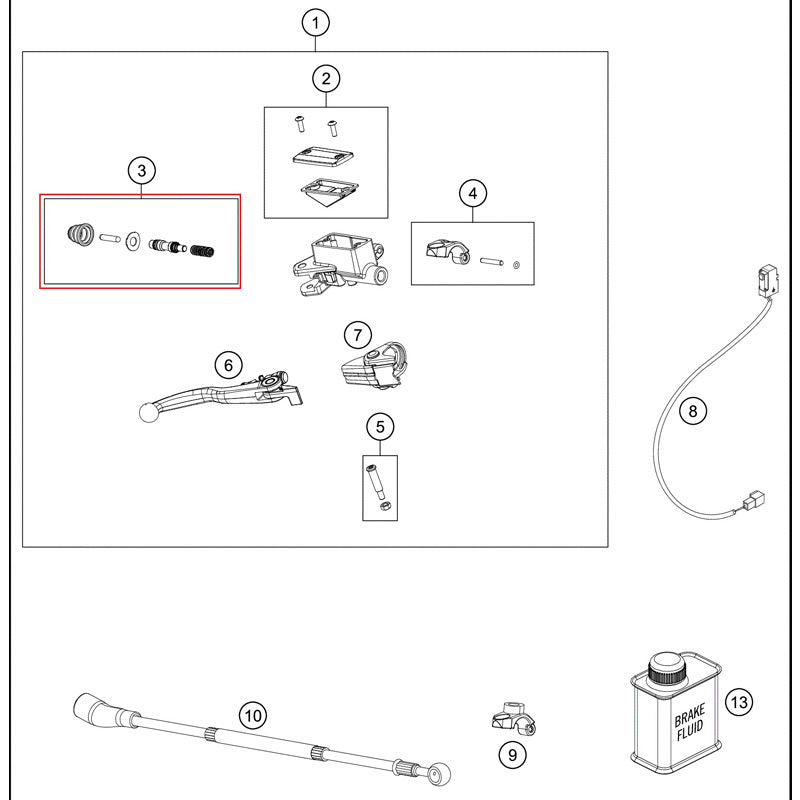 1
2
3
4
7
6
5
8
10
9
BRAKE FLUID
13