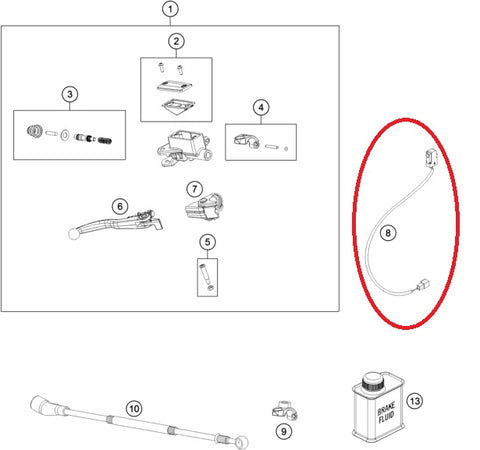 1

2

3

4

7

6

5

8

10

9

BRAKE FLUID

13