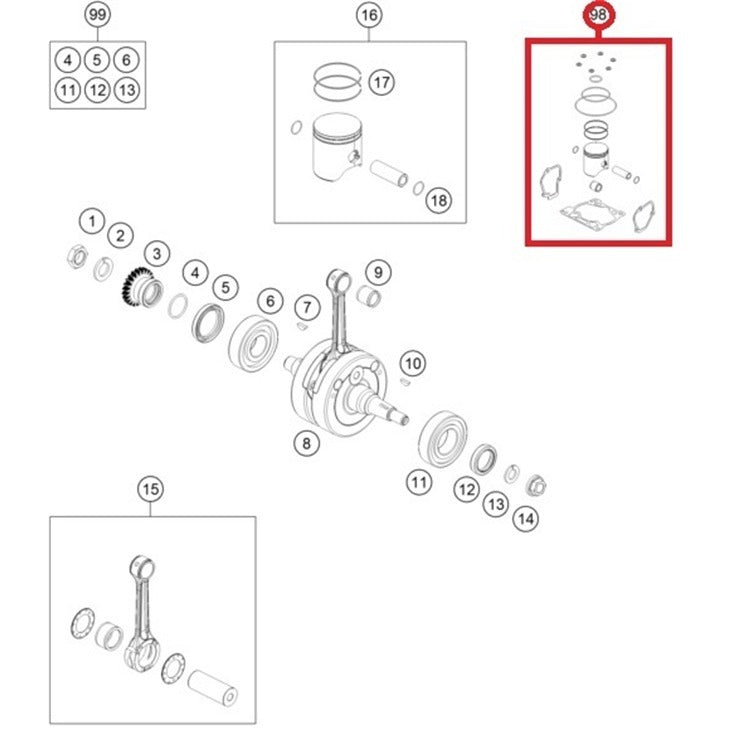 99
4 5 6
11 12 13

16
17
18

98

1
2
3
4
5
6
7
9
10
8
11
12
13
14

15