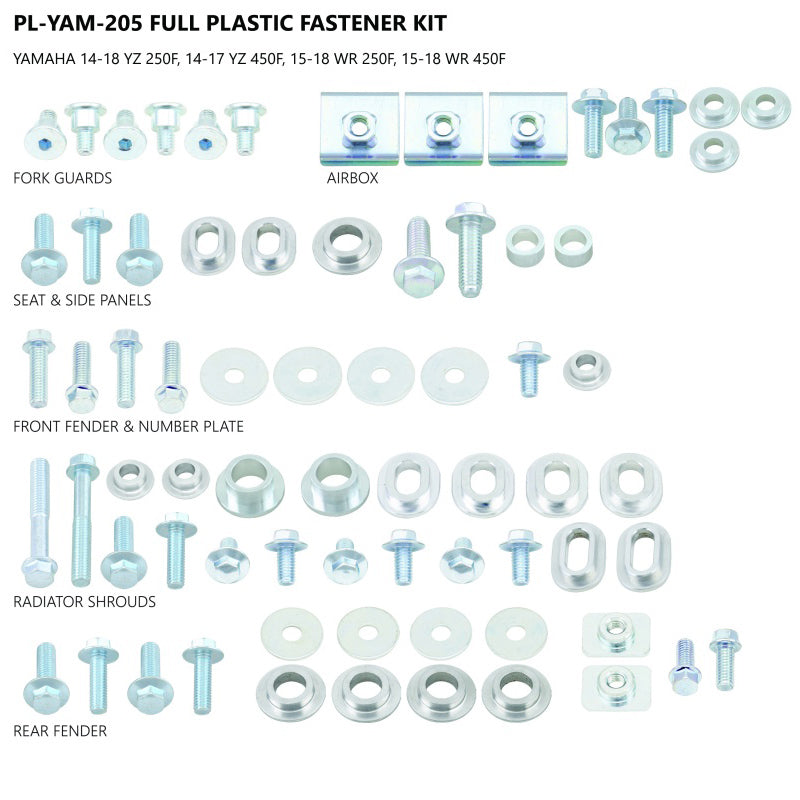 PL-YAM-205 FULL PLASTIC FASTENER KIT

YAMAHA 14-18 YZ 250F, 14-17 YZ 450F, 15-18 WR 250F, 15-18 WR 450F

FORK GUARDS

AIRBOX

SEAT & SIDE PANELS

FRONT FENDER & NUMBER PLATE

RADIATOR SHROUDS

REAR FENDER