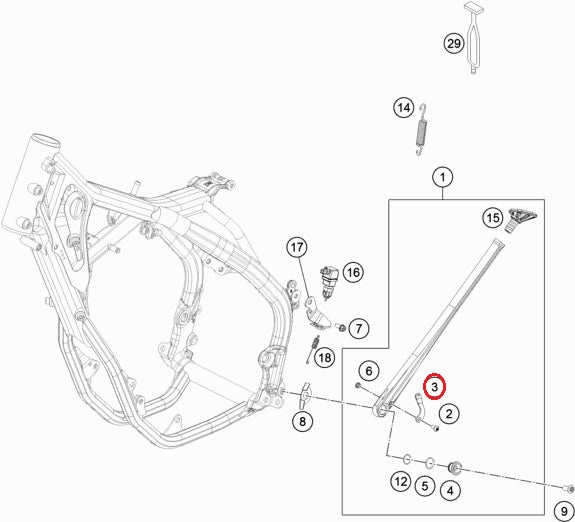 29
14
1
15
17
16
7
18
6
3
2
8
12
5
4
9