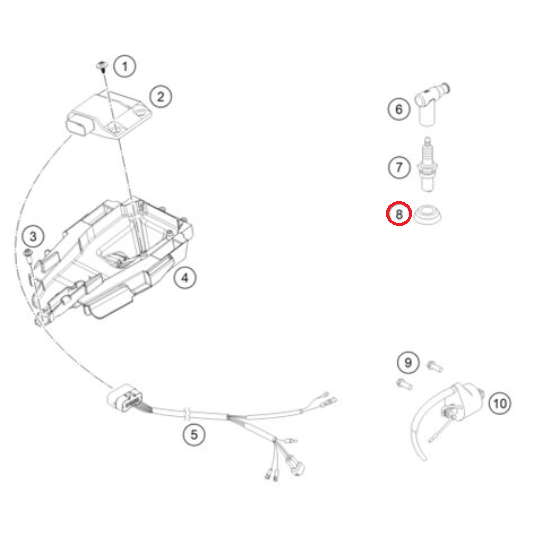 1
2
6
7
8
3
4
9
10
5