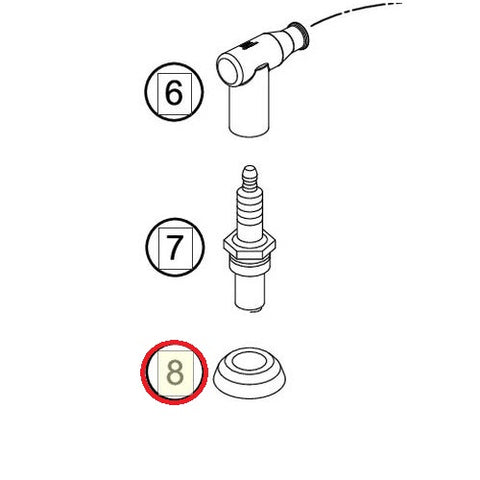 6

7

8