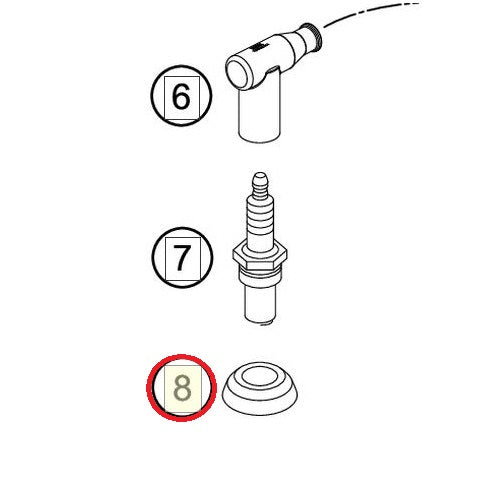 6

7

8